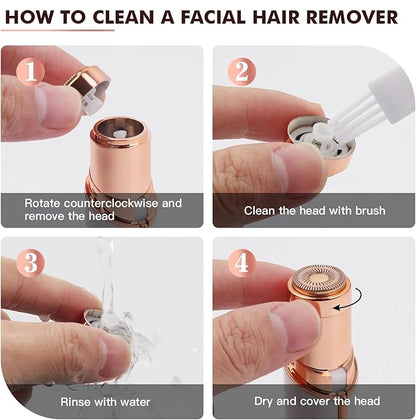 HOW TO CLEAN A FACIAL HAIR REMOVER

1
Rotate counterclockwise and remove the head

2
Clean the head with brush

3
Rinse with water

4
Dry and cover the head