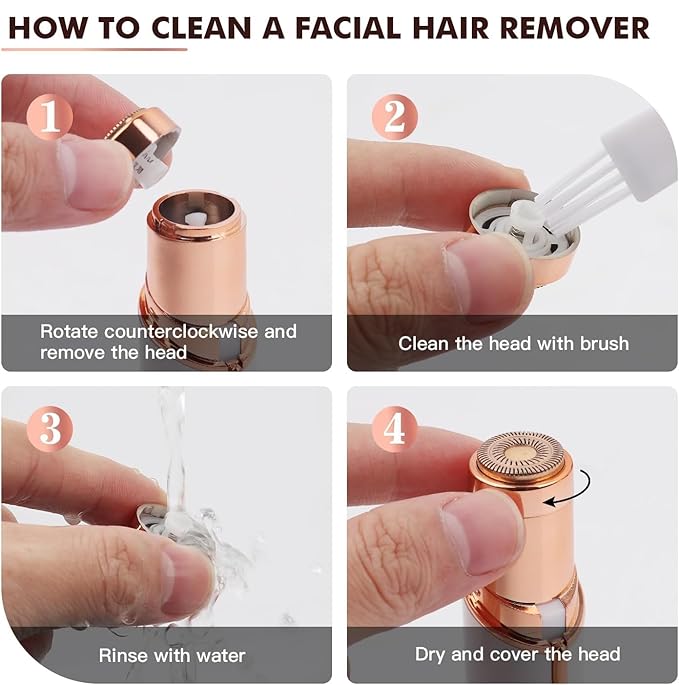 HOW TO CLEAN A FACIAL HAIR REMOVER

1

Rotate counterclockwise and remove the head

2

Clean the head with brush

3

Rinse with water

4

Dry and cover the head